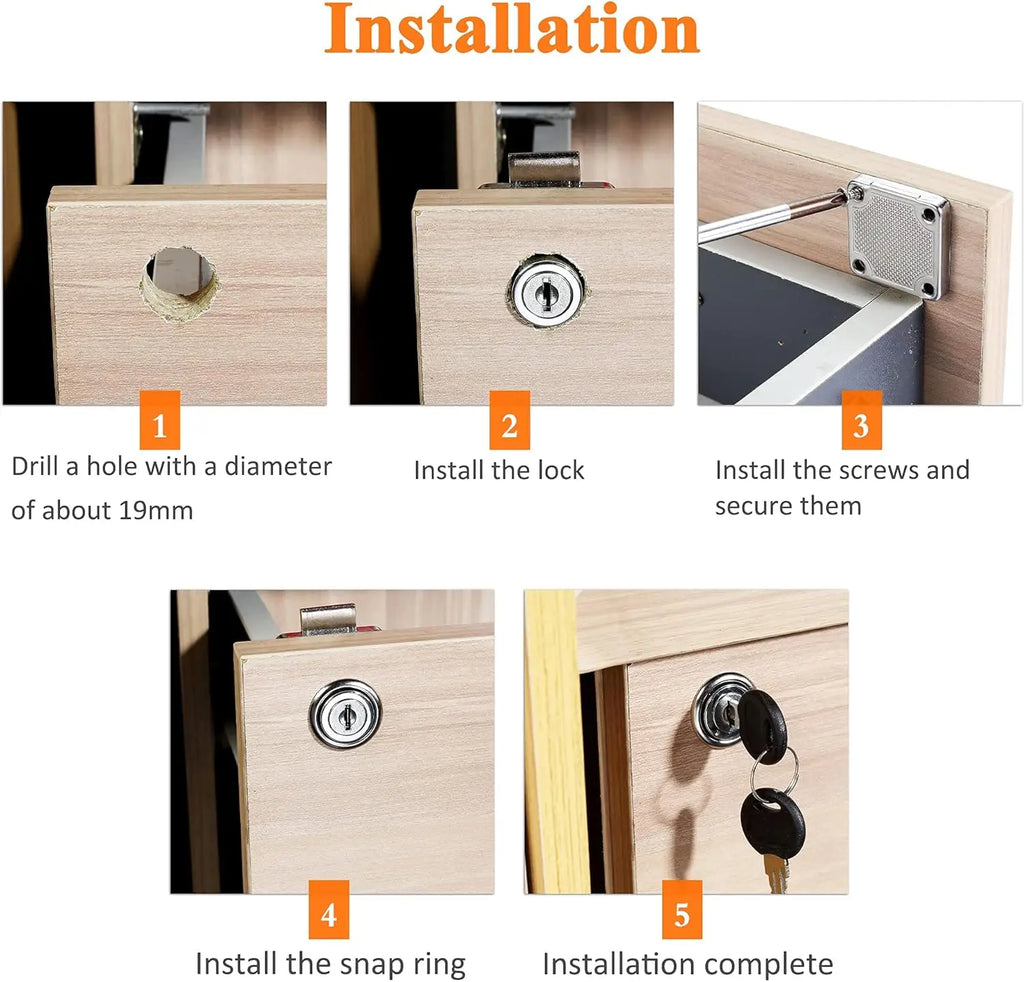 Installation

1
Drill a hole with a diameter of about 19mm

2
Install the lock

3
Install the screws and secure them

4
Install the snap ring

5
Installation complete